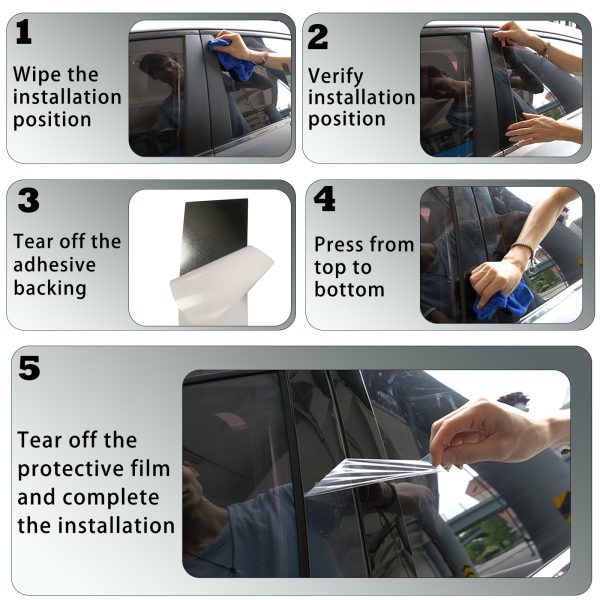 1

Wipe the installation position

2

Verify installation position

3

Tear off the adhesive backing

4

Press from top to bottom

5

Tear off the protective film and complete the installation